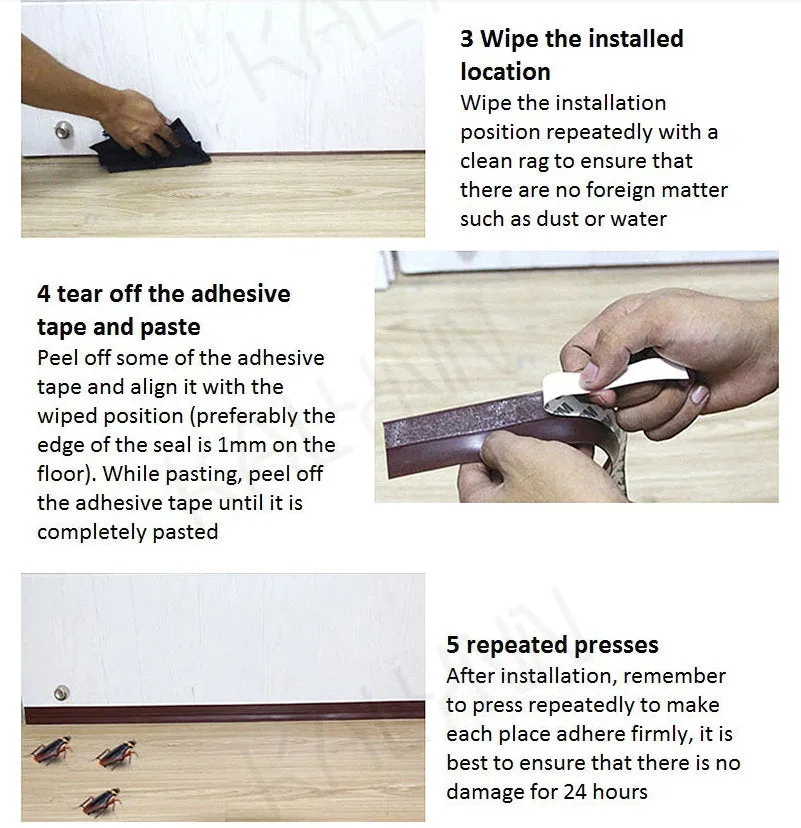 3 Wipe the installed location
Wipe the installation position repeatedly with a clean rag to ensure that there are no foreign matter such as dust or water

4 tear off the adhesive tape and paste
Peel off some of the adhesive tape and align it with the wiped position (preferably the edge of the seal is 1mm on the floor). While pasting, peel off the adhesive tape until it is completely pasted

5 repeated presses
After installation, remember to press repeatedly to make each place adhere firmly, it is best to ensure that there is no damage for 24 hours